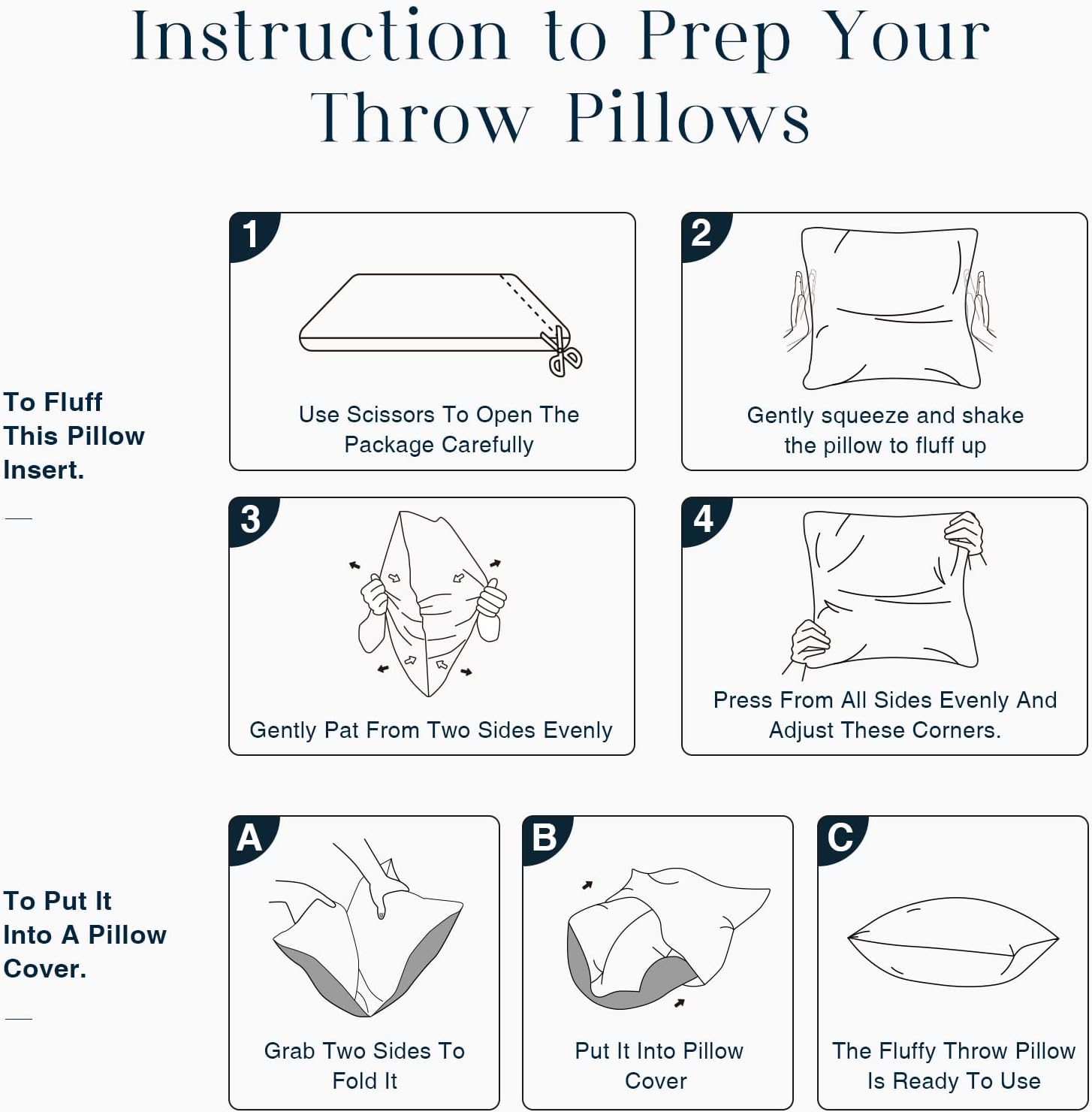 Instruction to Prep Your Throw Pillows

To Fluff This Pillow Insert.

1
Use Scissors To Open The Package Carefully

2
Gently squeeze and shake the pillow to fluff up

3
Gently Pat From Two Sides Evenly

4
Press From All Sides Evenly And Adjust These Corners.

To Put It Into A Pillow Cover.

A
Grab Two Sides To Fold It

B
Put It Into Pillow Cover

C
The Fluffy Throw Pillow Is Ready To Use