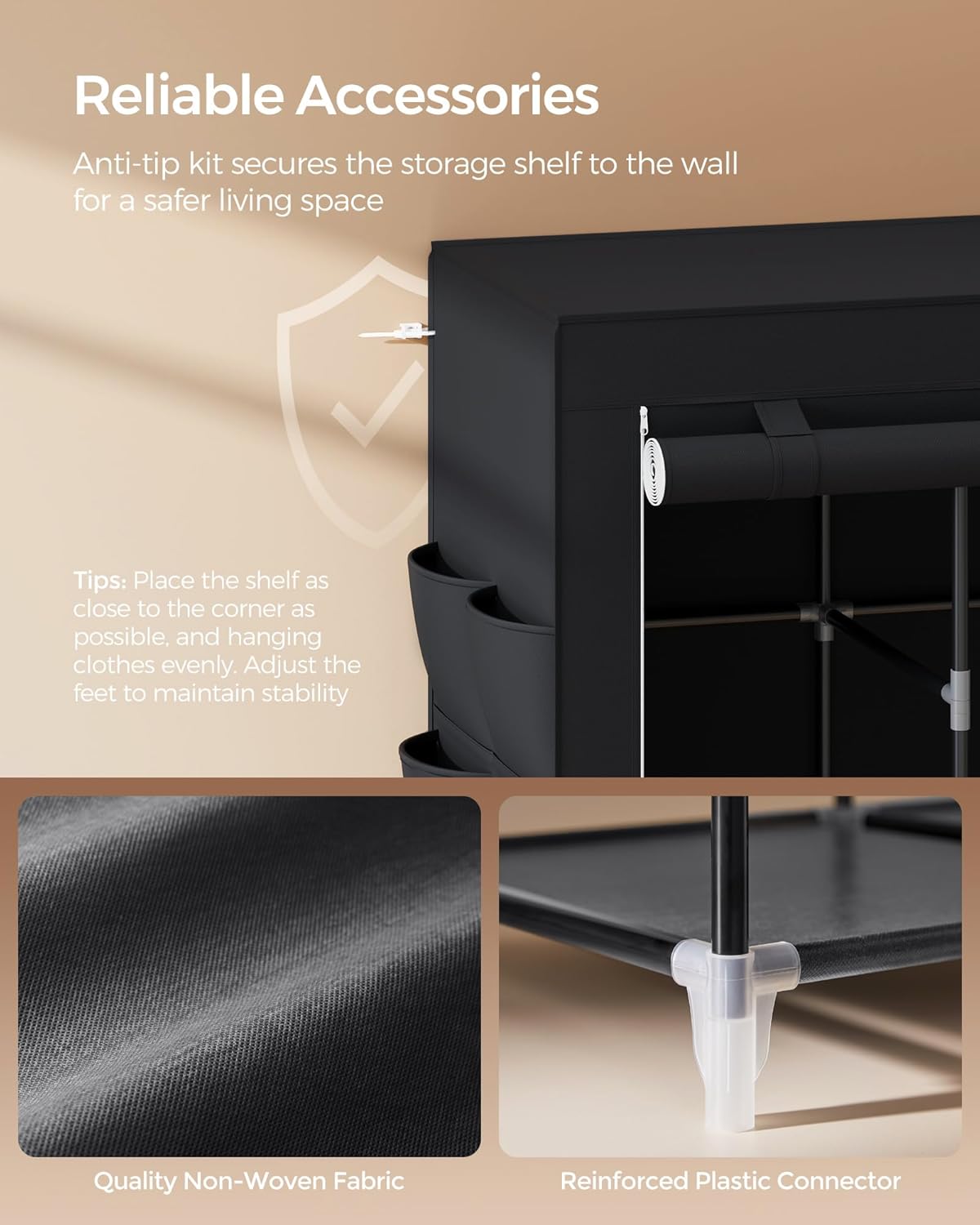 Reliable Accessories

Anti-tip kit secures the storage shelf to the wall for a safer living space

Tips: Place the shelf as close to the corner as possible, and hanging clothes evenly. Adjust the feet to maintain stability

Quality Non-Woven Fabric

Reinforced Plastic Connector